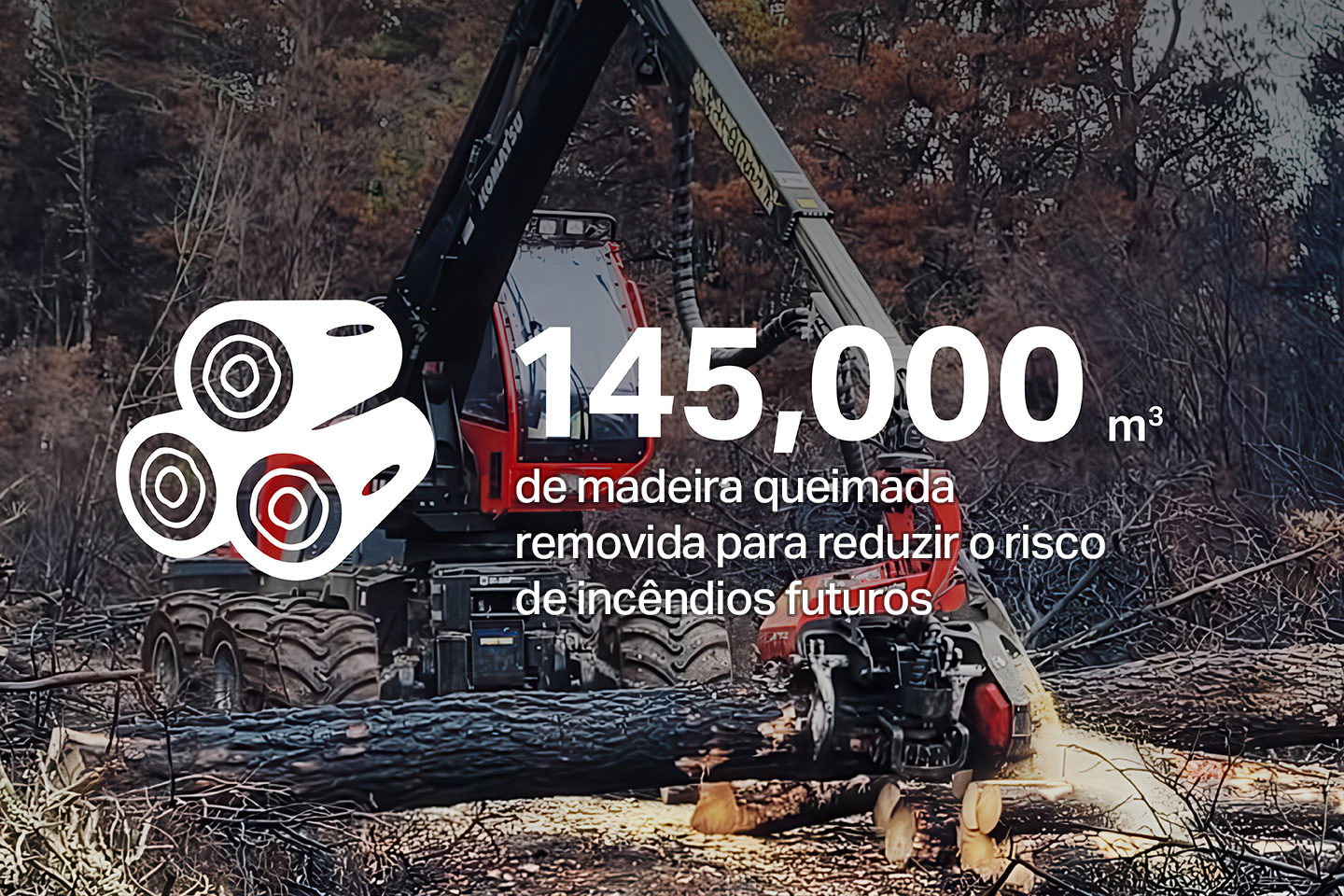 KOMATSU

145,000 $m^3$

de madeira queimada removida para reduzir o risco de incêndios futuros